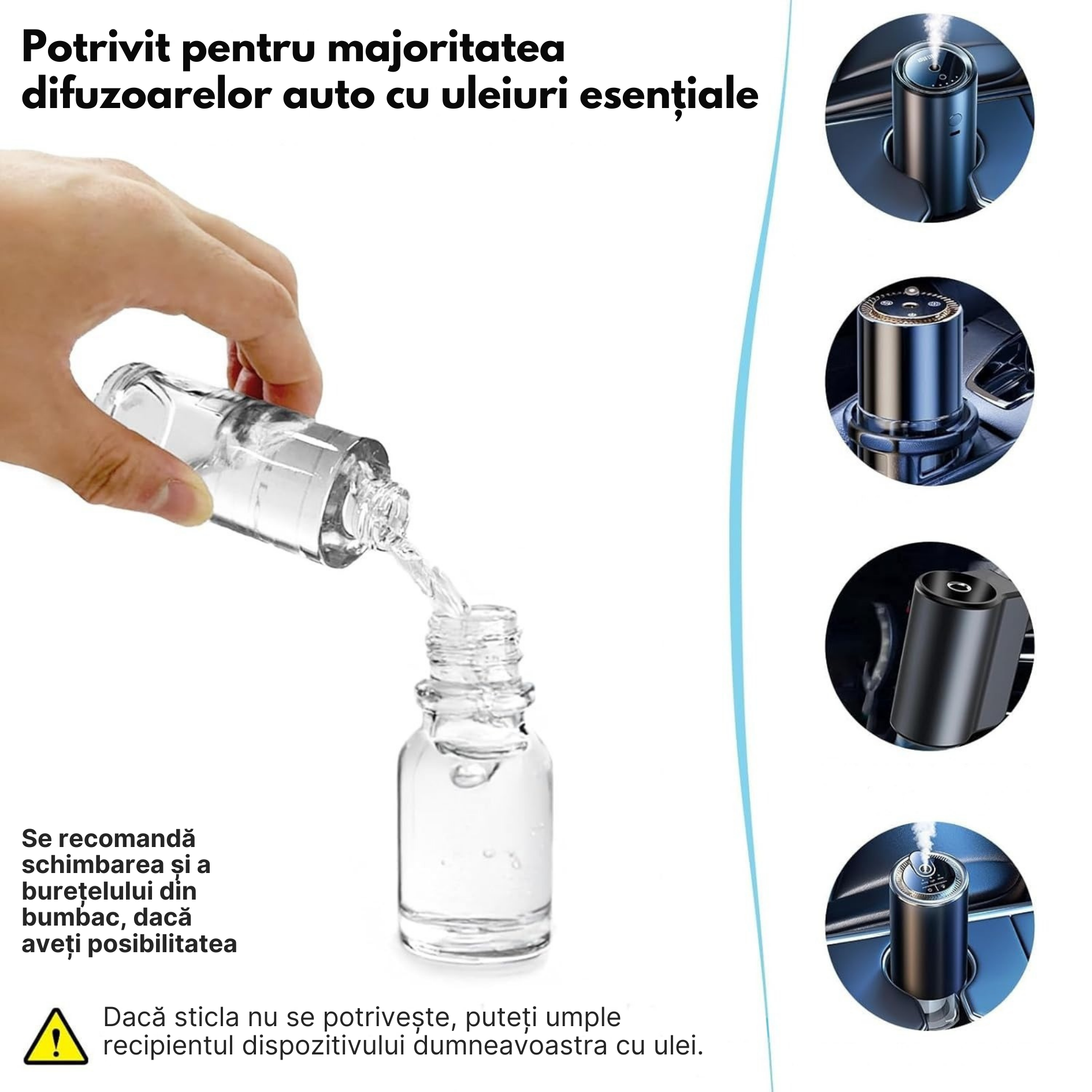 Potrivit pentru majoritatea difuzoarelor auto cu uleiuri esențiale

Se recomandă schimbarea și a burețelului din bumbac, dacă aveți posibilitatea

Dacă sticla nu se potrivește, puteți umple recipientul dispozitivului dumneavoastra cu ulei.