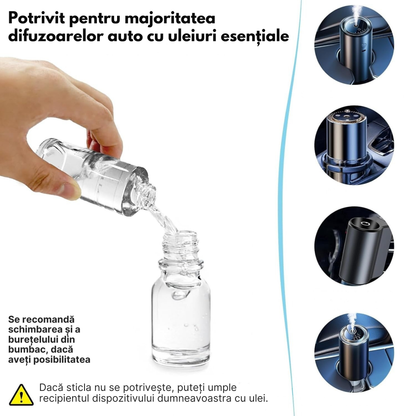 Potrivit pentru majoritatea difuzoarelor auto cu uleiuri esențiale

Se recomandă schimbarea și a burețelului din bumbac, dacă aveți posibilitatea

Dacă sticla nu se potrivește, puteți umple recipientul dispozitivului dumneavoastra cu ulei.